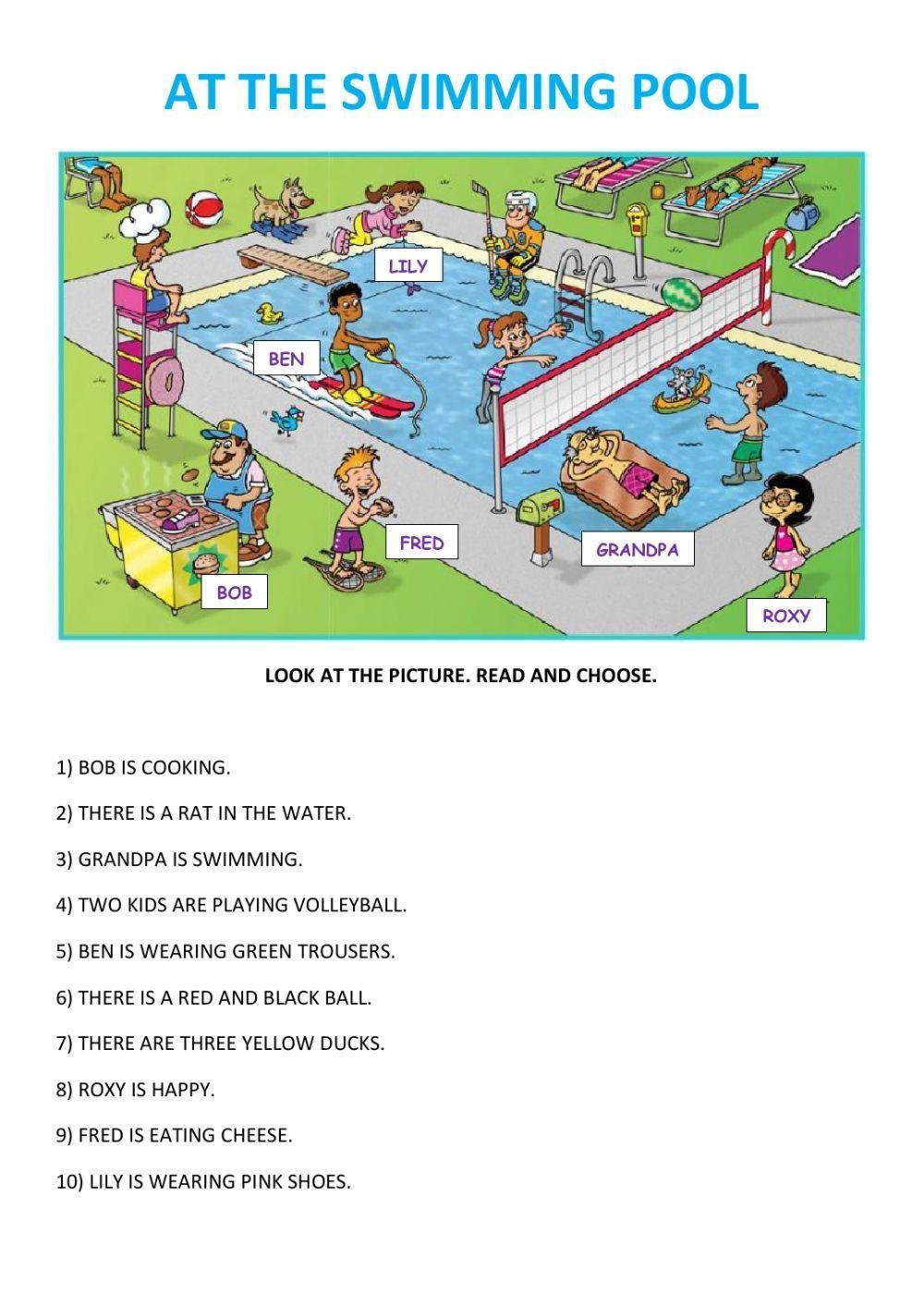 AT THE SWIMMING POOL

LILY

BEN

FRED

GRANDPA

BOB

ROXY

LOOK AT THE PICTURE. READ AND CHOOSE.

1) BOB IS COOKING.

2) THERE IS A RAT IN THE WATER.

3) GRANDPA IS SWIMMING.

4) TWO KIDS ARE PLAYING VOLLEYBALL.

5) BEN IS WEARING GREEN TROUSERS.

6) THERE IS A RED AND BLACK BALL.

7) THERE ARE THREE YELLOW DUCKS.

8) ROXY IS HAPPY.

9) FRED IS EATING CHEESE.

10) LILY IS WEARING PINK SHOES.