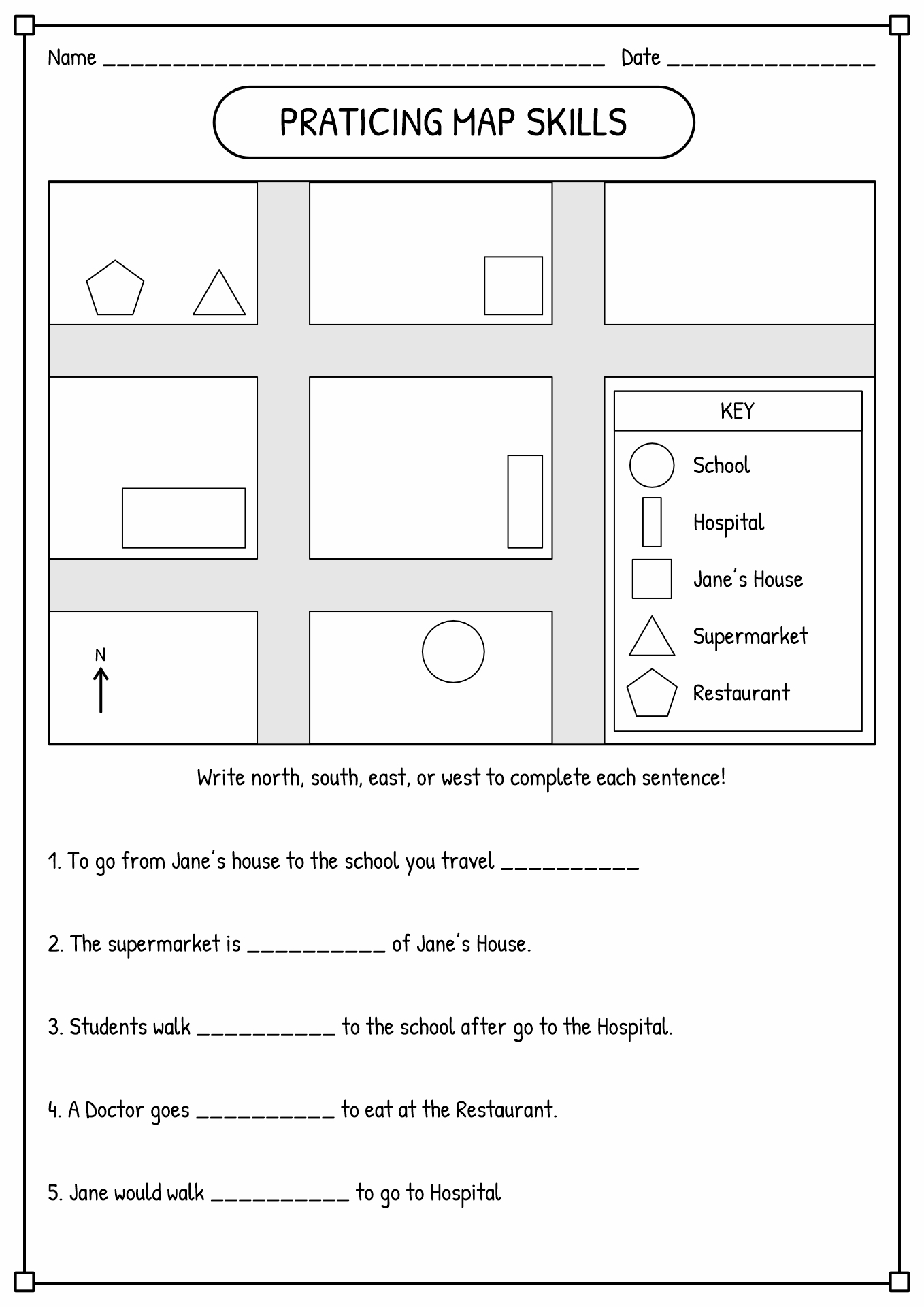 Name ______________________________________ Date ________________

PRATICING MAP SKILLS

KEY
School
Hospital
Jane's House
Supermarket
Restaurant

N

Write north, south, east, or west to complete each sentence!

1. To go from Jane's house to the school you travel __________

2. The supermarket is __________ of Jane's House.

3. Students walk __________ to the school after go to the Hospital.

4. A Doctor goes __________ to eat at the Restaurant.

5. Jane would walk __________ to go to Hospital