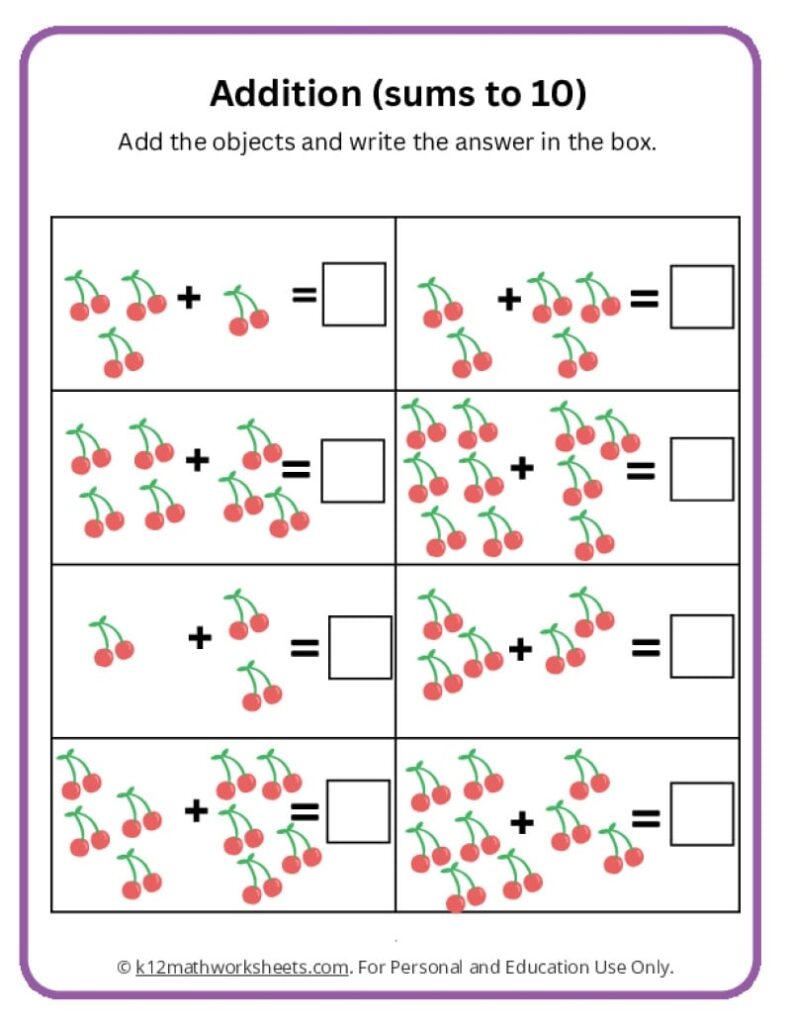 Addition (sums to 10)

Add the objects and write the answer in the box.

| + = | + = |
|---|---|
| + = | + = |
| + = | + = |
| + = | + = |

© k12mathworksheets.com. For Personal and Education Use Only.