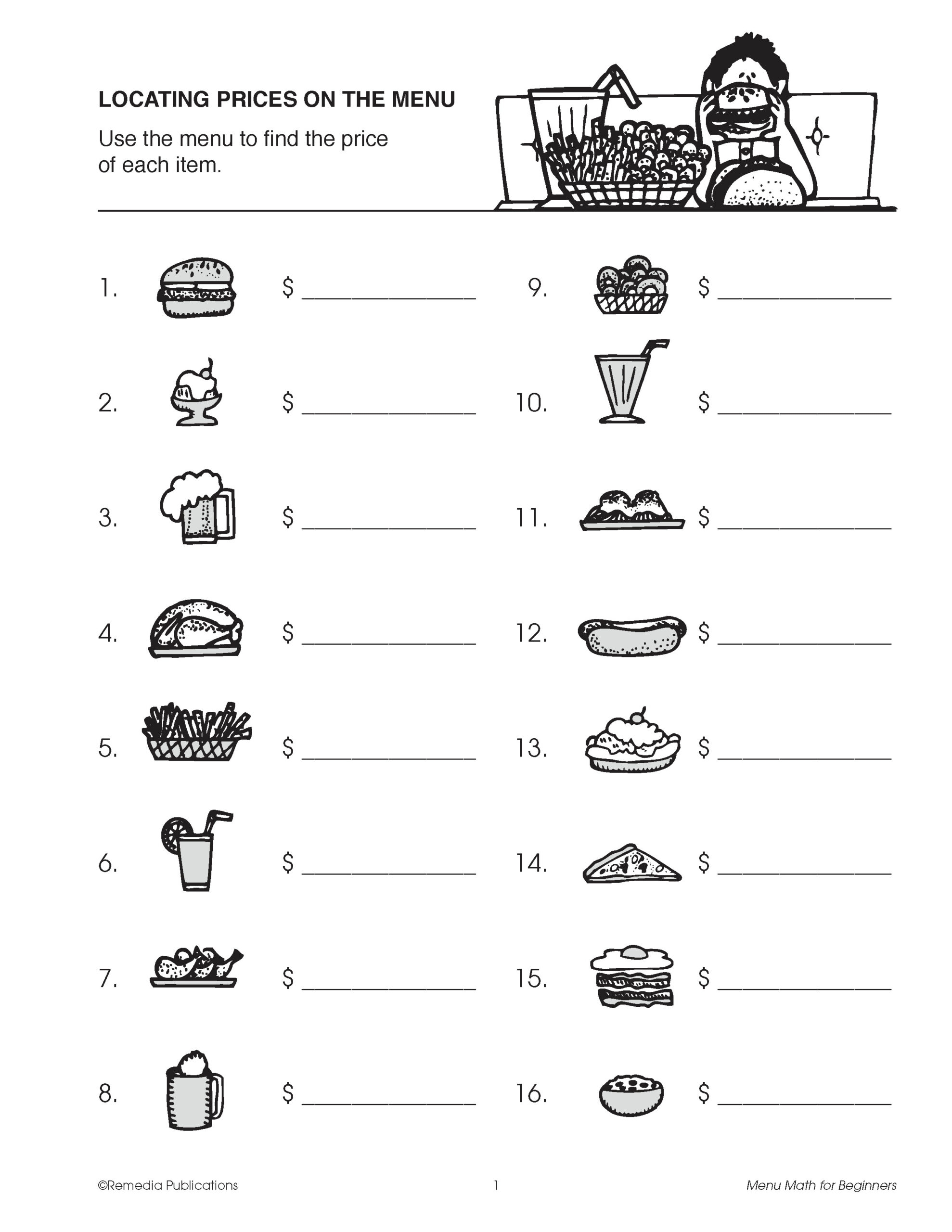 LOCATING PRICES ON THE MENU

Use the menu to find the price of each item.

1. $ ______________

2. $ ______________

3. $ ______________

4. $ ______________

5. $ ______________

6. $ ______________

7. $ ______________

8. $ ______________

9. $ ______________

10. $ ______________

11. $ ______________

12. $ ______________

13. $ ______________

14. $ ______________

15. $ ______________

16. $ ______________

©Remedia Publications 1 Menu Math for Beginners