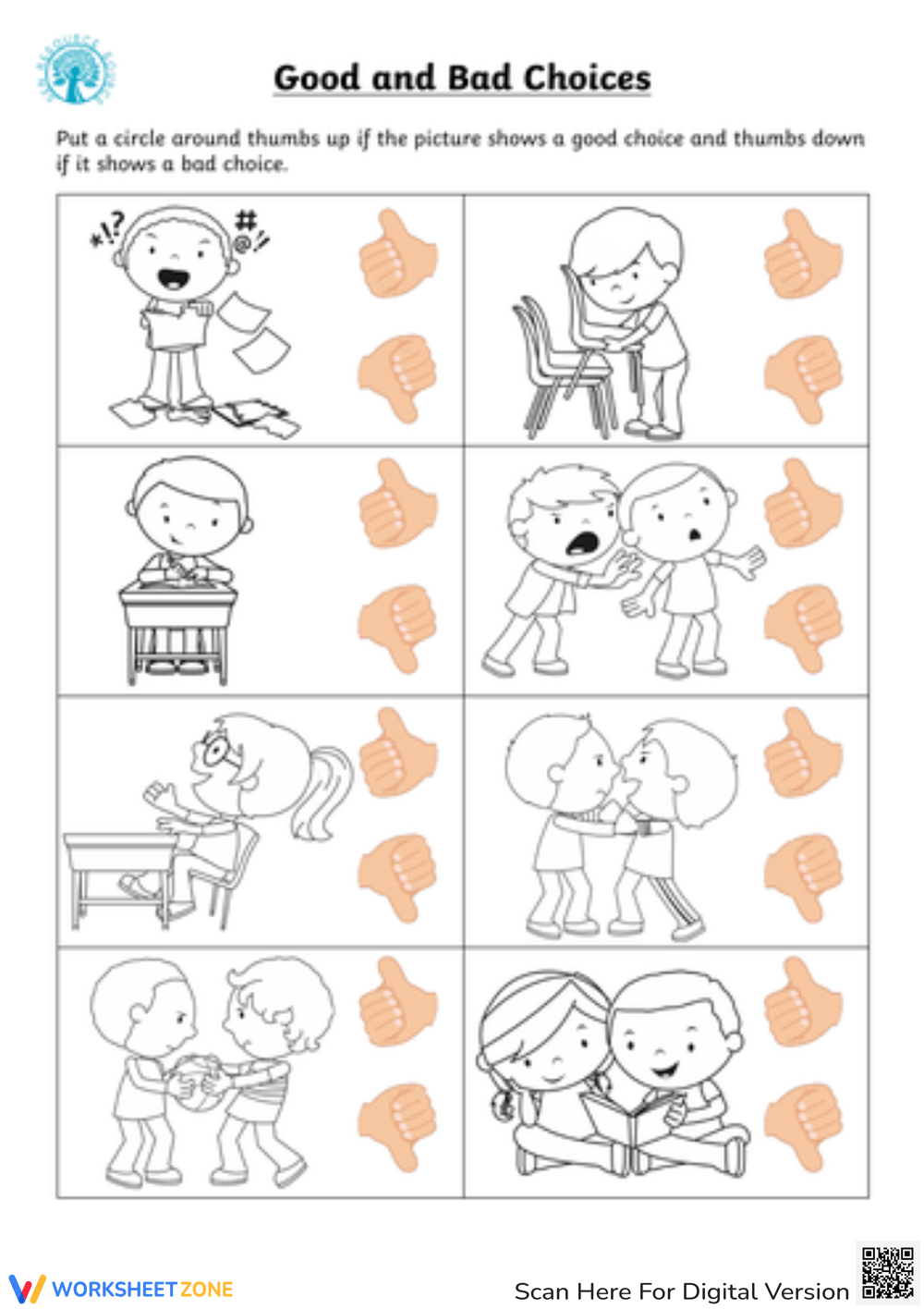 Good and Bad Choices

Put a circle around thumbs up if the picture shows a good choice and thumbs down if it shows a bad choice.

*!? #@!

WORKSHEETZONE

Scan Here For Digital Version