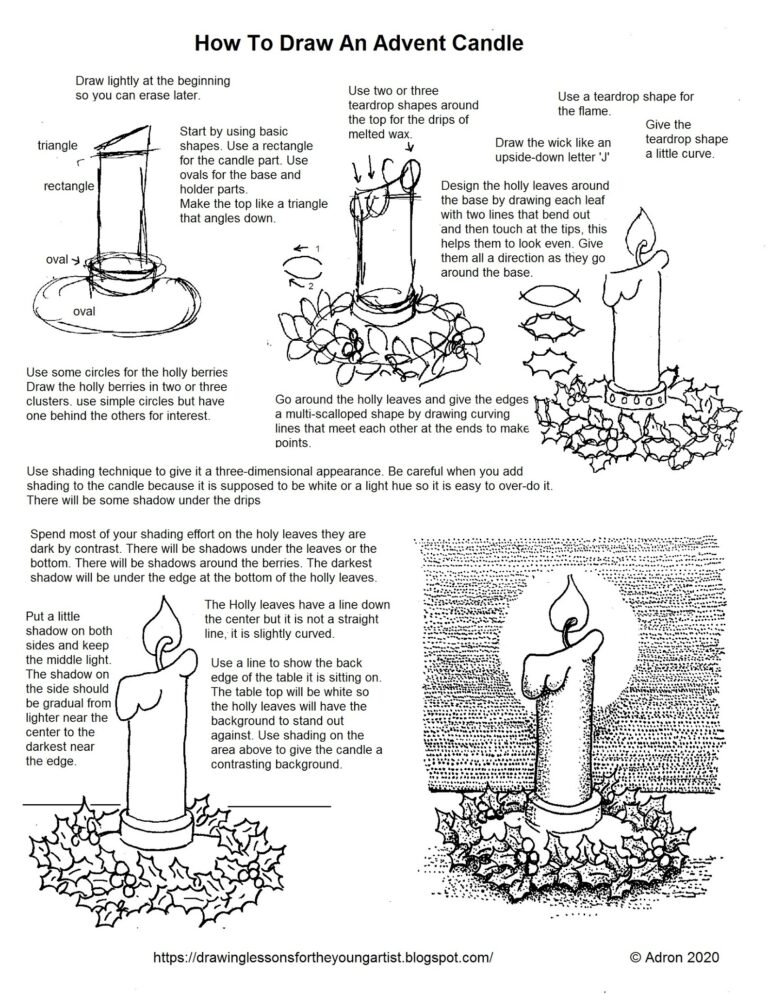 How To Draw An Advent Candle

Draw lightly at the beginning so you can erase later.

triangle

rectangle

oval

oval

Start by using basic shapes. Use a rectangle for the candle part. Use ovals for the base and holder parts. Make the top like a triangle that angles down.

Use two or three teardrop shapes around the top for the drips of melted wax.

1

2

Use a teardrop shape for the flame.

Draw the wick like an upside-down letter 'J'

Give the teardrop shape a little curve.

Design the holly leaves around the base by drawing each leaf with two lines that bend out and then touch at the tips, this helps them to look even. Give them all a direction as they go around the base.

Use some circles for the holly berries Draw the holly berries in two or three clusters. use simple circles but have one behind the others for interest.

Go around the holly leaves and give the edges a multi-scalloped shape by drawing curving lines that meet each other at the ends to make points.

Use shading technique to give it a three-dimensional appearance. Be careful when you add shading to the candle because it is supposed to be white or a light hue so it is easy to over-do it. There will be some shadow under the drips

Spend most of your shading effort on the holy leaves they are dark by contrast. There will be shadows under the leaves or the bottom. There will be shadows around the berries. The darkest shadow will be under the edge at the bottom of the holly leaves.

Put a little shadow on both sides and keep the middle light. The shadow on the side should be gradual from lighter near the center to the darkest near the edge.

The Holly leaves have a line down the center but it is not a straight line, it is slightly curved.

Use a line to show the back edge of the table it is sitting on. The table top will be white so the holly leaves will have the background to stand out against. Use shading on the area above to give the candle a contrasting background.

https://drawinglessonsfortheyoungartist.blogspot.com/

© Adron 2020