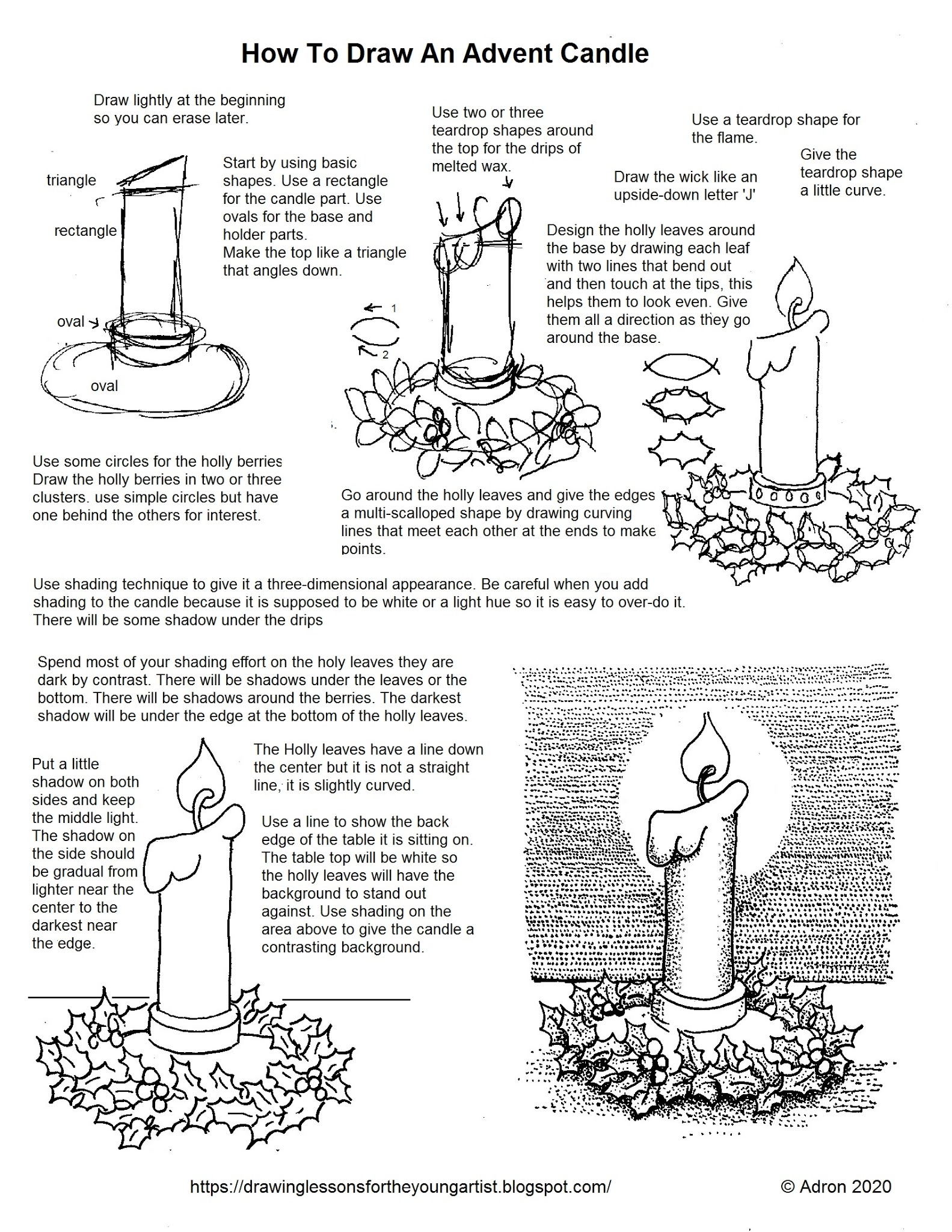 How To Draw An Advent Candle

Draw lightly at the beginning so you can erase later.

triangle

rectangle

oval

oval

Start by using basic shapes. Use a rectangle for the candle part. Use ovals for the base and holder parts.
Make the top like a triangle that angles down.

Use two or three teardrop shapes around the top for the drips of melted wax.

1

2

Use a teardrop shape for the flame.

Give the teardrop shape a little curve.

Draw the wick like an upside-down letter 'J'

Design the holly leaves around the base by drawing each leaf with two lines that bend out and then touch at the tips, this helps them to look even. Give them all a direction as they go around the base.

Use some circles for the holly berries Draw the holly berries in two or three clusters. use simple circles but have one behind the others for interest.

Go around the holly leaves and give the edges a multi-scalloped shape by drawing curving lines that meet each other at the ends to make points.

Use shading technique to give it a three-dimensional appearance. Be careful when you add shading to the candle because it is supposed to be white or a light hue so it is easy to over-do it. There will be some shadow under the drips

Spend most of your shading effort on the holy leaves they are dark by contrast. There will be shadows under the leaves or the bottom. There will be shadows around the berries. The darkest shadow will be under the edge at the bottom of the holly leaves.

Put a little shadow on both sides and keep the middle light. The shadow on the side should be gradual from lighter near the center to the darkest near the edge.

The Holly leaves have a line down the center but it is not a straight line, it is slightly curved.

Use a line to show the back edge of the table it is sitting on. The table top will be white so the holly leaves will have the background to stand out against. Use shading on the area above to give the candle a contrasting background.

https://drawinglessonsfortheyoungartist.blogspot.com/

© Adron 2020