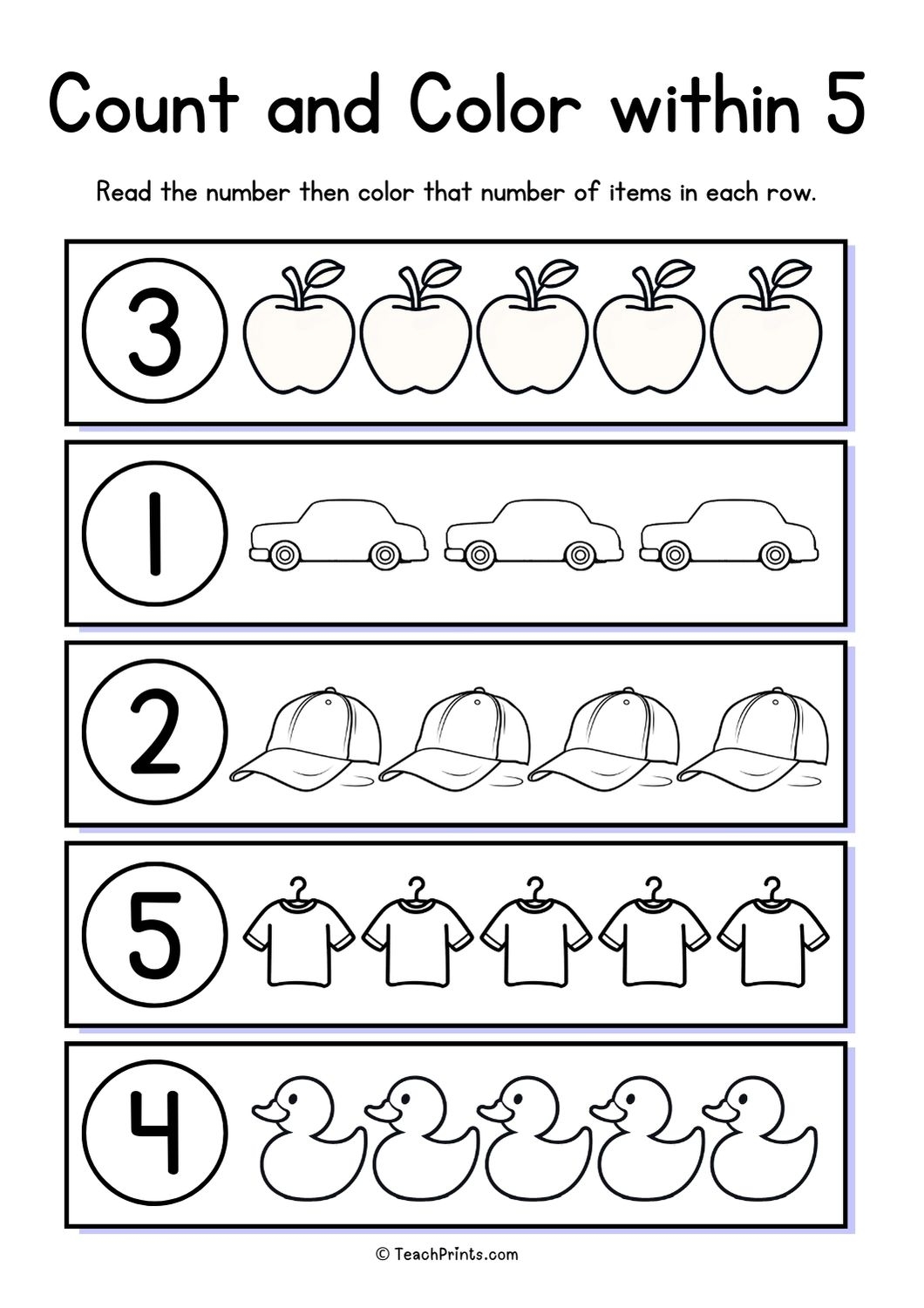 Count and Color within 5

Read the number then color that number of items in each row.

3

1

2

5

4

© TeachPrints.com