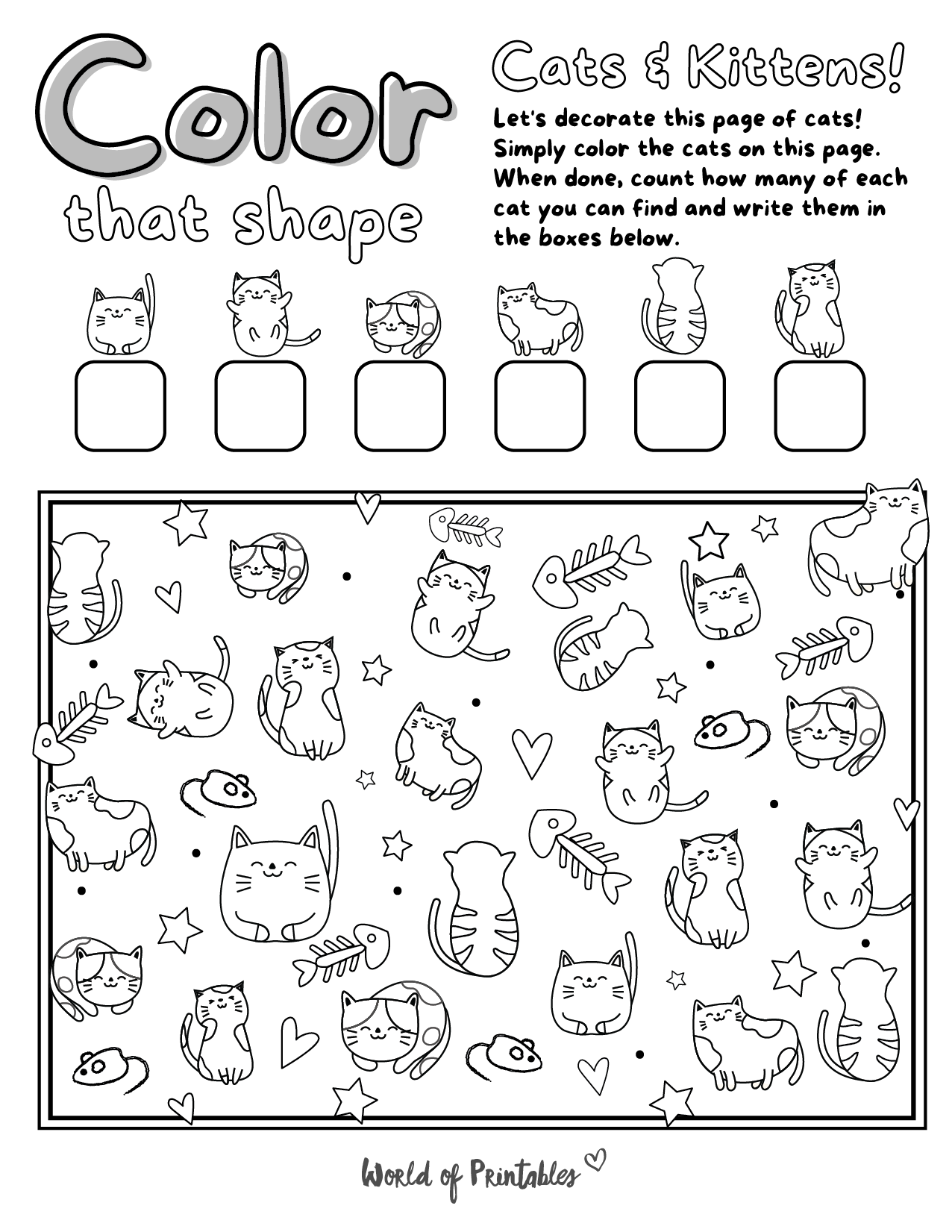 Color that shape

Cats & Kittens!

Let's decorate this page of cats! Simply color the cats on this page. When done, count how many of each cat you can find and write them in the boxes below.

World of Printables