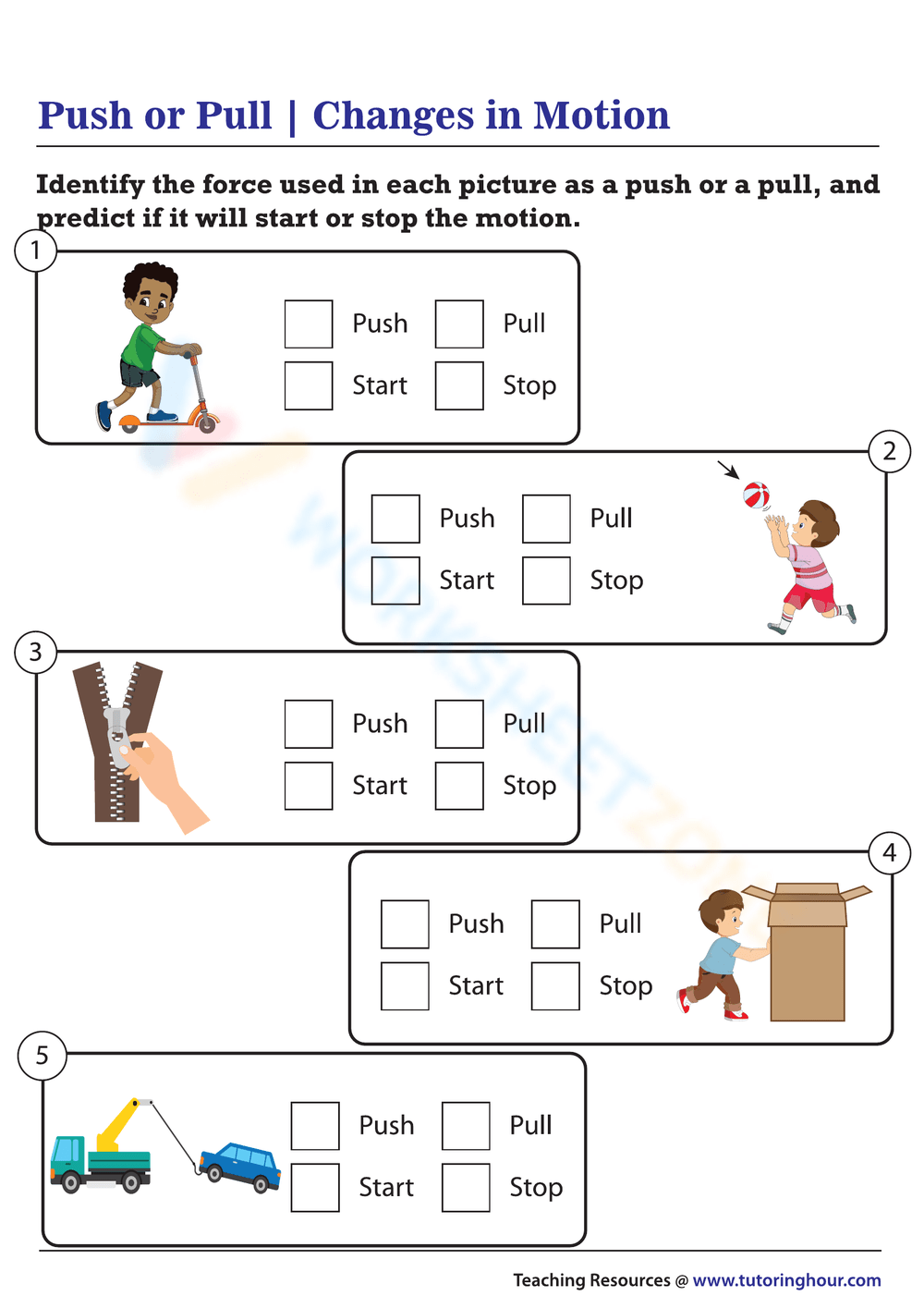 Push or Pull | Changes in Motion

Identify the force used in each picture as a push or a pull, and predict if it will start or stop the motion.

1

Push Pull
Start Stop

2

Push Pull
Start Stop

3

Push Pull
Start Stop

4

Push Pull
Start Stop

5

Push Pull
Start Stop

WORKSHEETZONE

Teaching Resources @ www.tutoringhour.com