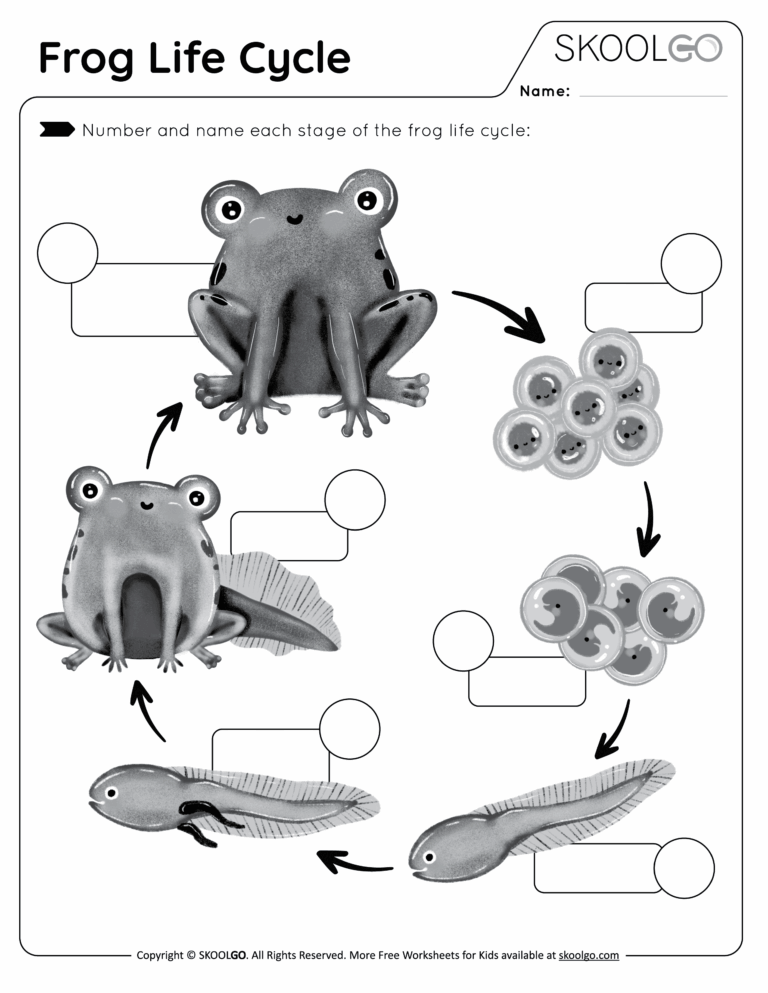 Frog Life Cycle

SKOOLGO

Name:

Number and name each stage of the frog life cycle:

Copyright © SKOOLGO. All Rights Reserved. More Free Worksheets for Kids available at skoolgo.com