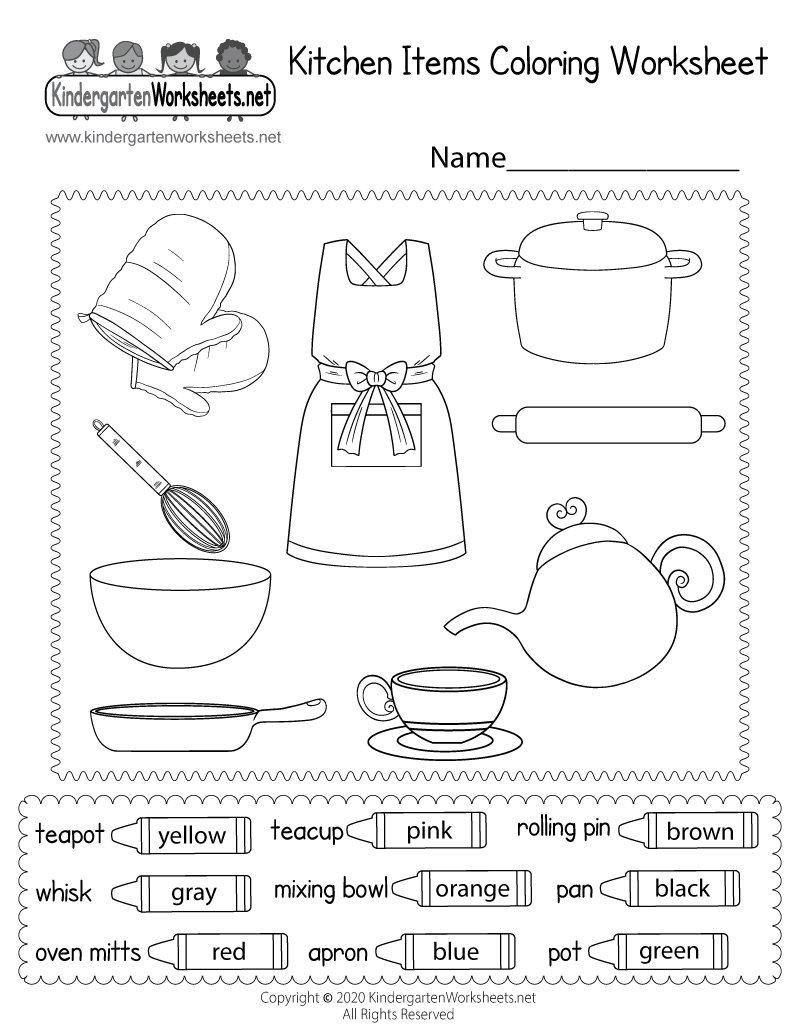 KindergartenWorksheets.net
www.kindergartenworksheets.net

Kitchen Items Coloring Worksheet

Name_______________

teapot yellow
teacup pink
rolling pin brown
whisk gray
mixing bowl orange
pan black
oven mitts red
apron blue
pot green

Copyright © 2020 KindergartenWorksheets.net
All Rights Reserved