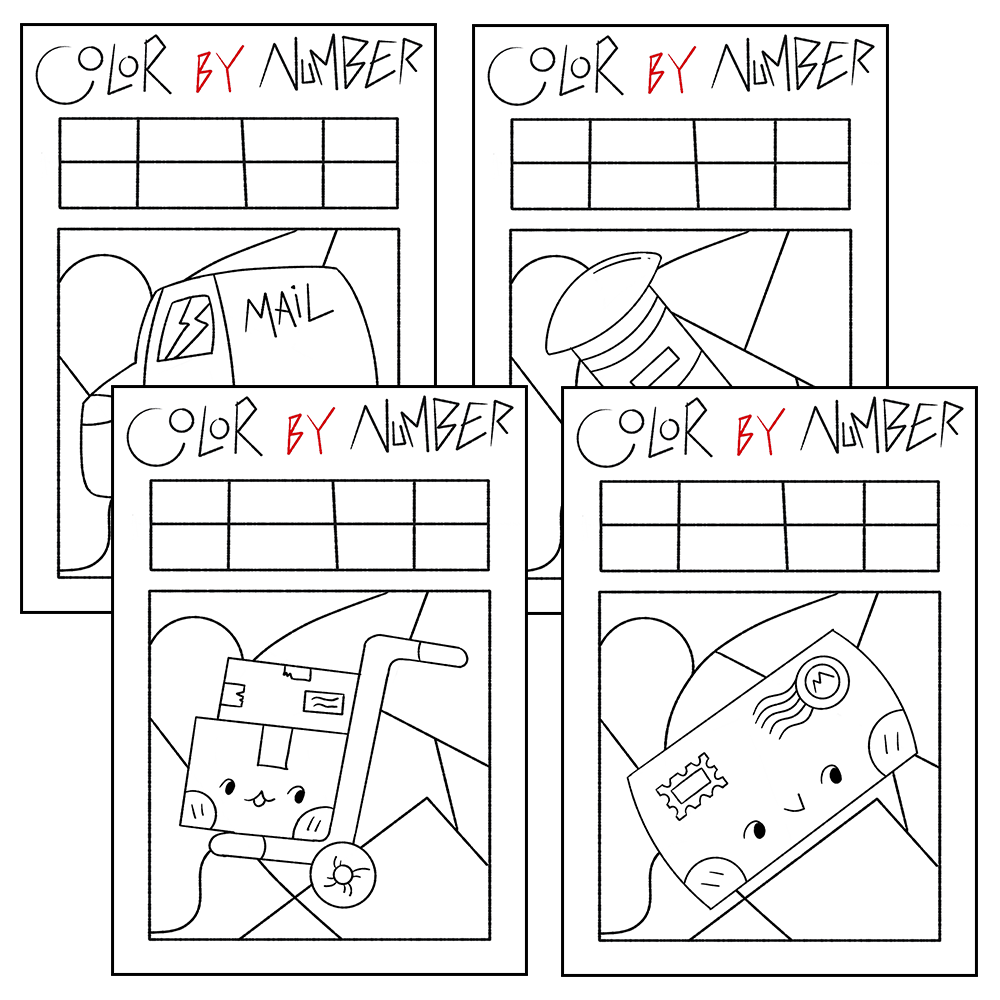 COLOR BY NUMBER

MAIL

COLOR BY NUMBER

COLOR BY NUMBER

COLOR BY NUMBER