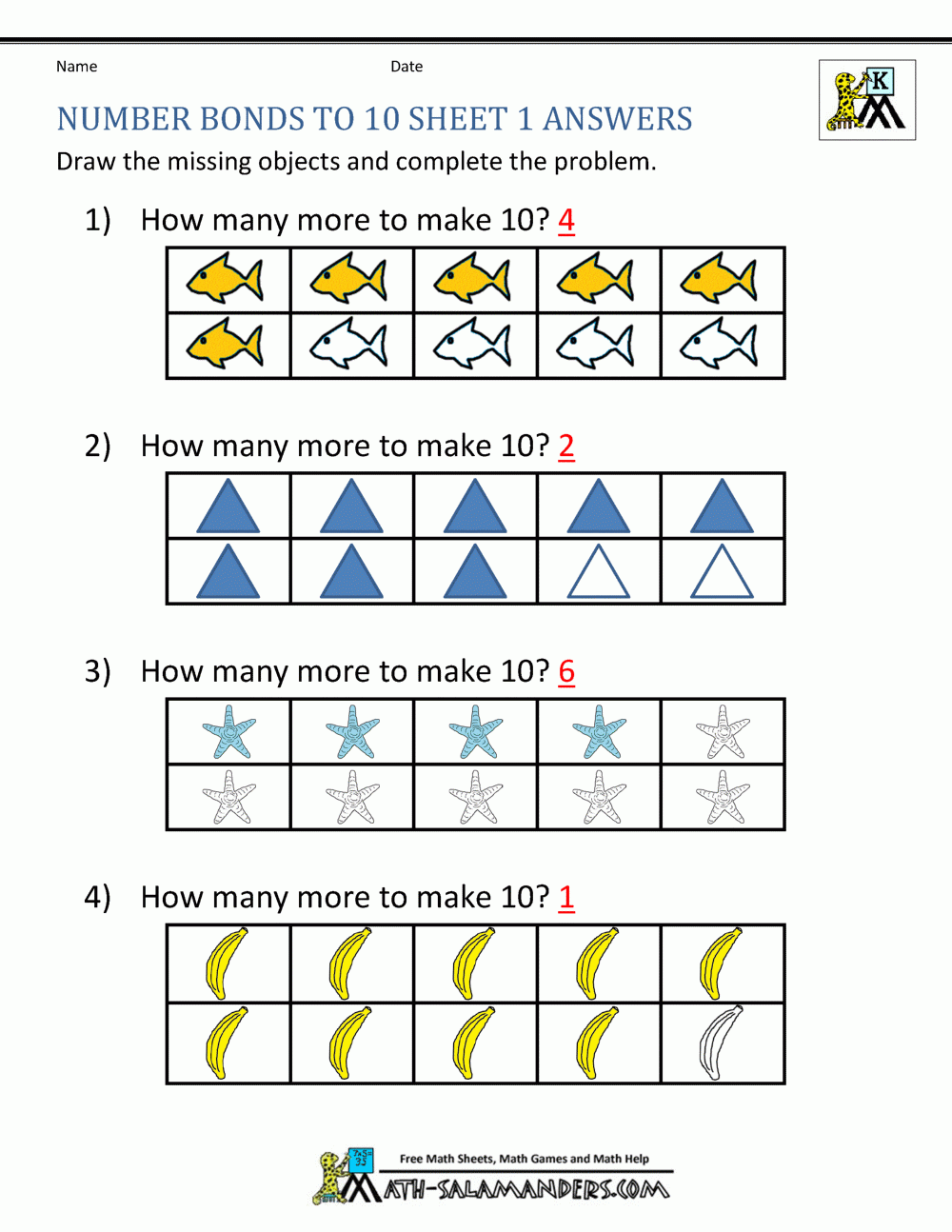 Name Date

K

NUMBER BONDS TO 10 SHEET 1 ANSWERS

Draw the missing objects and complete the problem.

1) How many more to make 10? 4

2) How many more to make 10? 2

3) How many more to make 10? 6

4) How many more to make 10? 1

Free Math Sheets, Math Games and Math Help

MATH-SALAMANDERS.COM