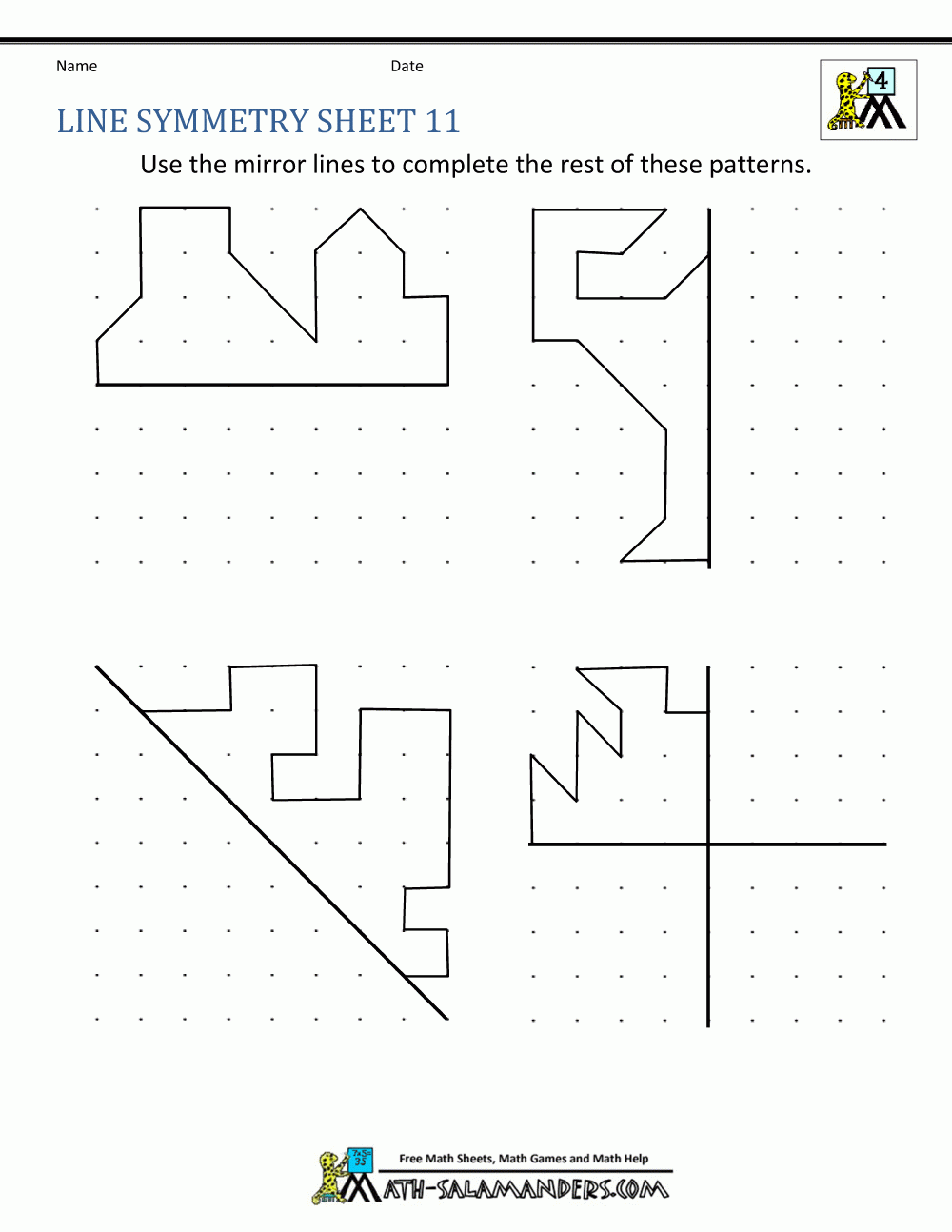 Name

Date

4

LINE SYMMETRY SHEET 11

Use the mirror lines to complete the rest of these patterns.

7x5=
35

Free Math Sheets, Math Games and Math Help

MATH-SALAMANDERS.COM