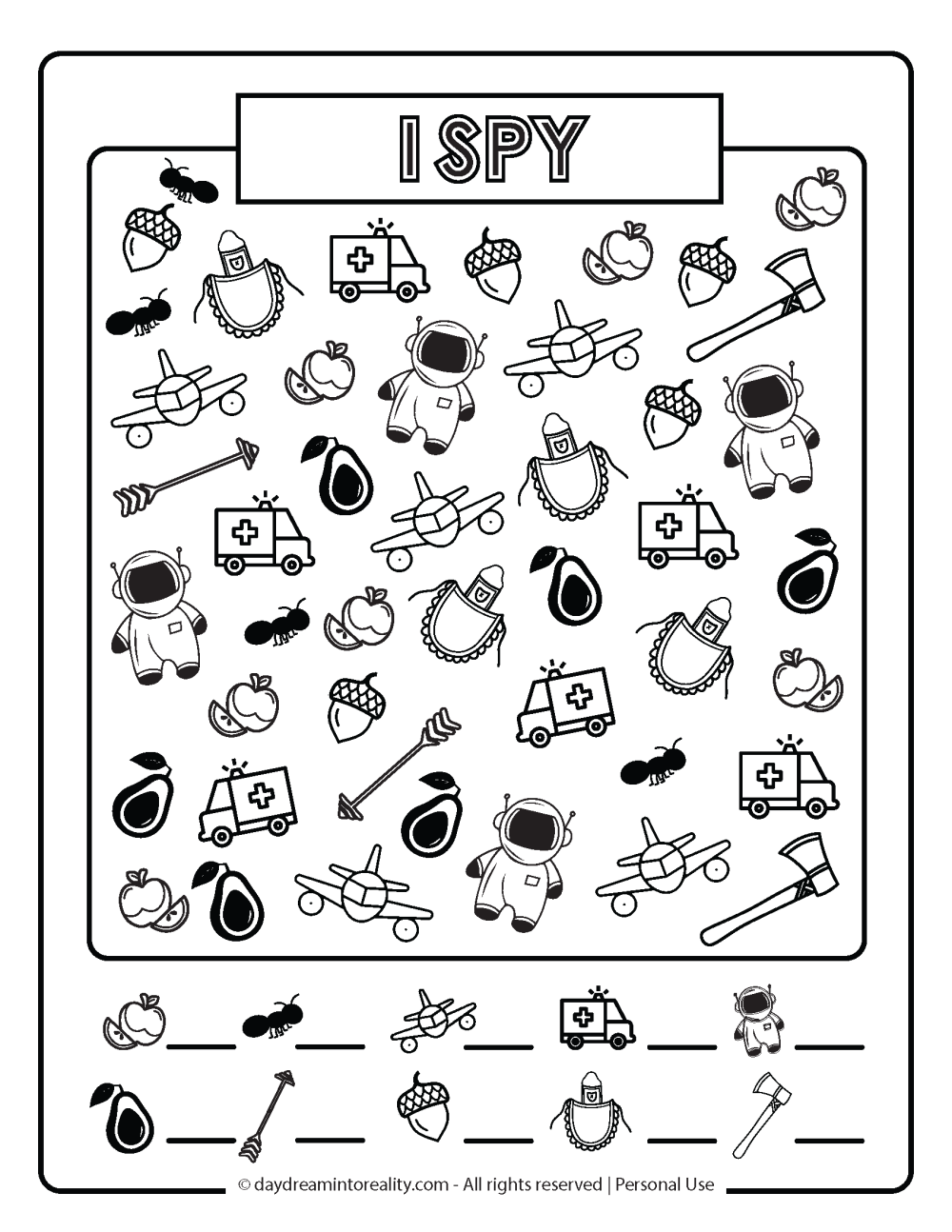 I SPY

© daydreamintoreality.com - All rights reserved | Personal Use