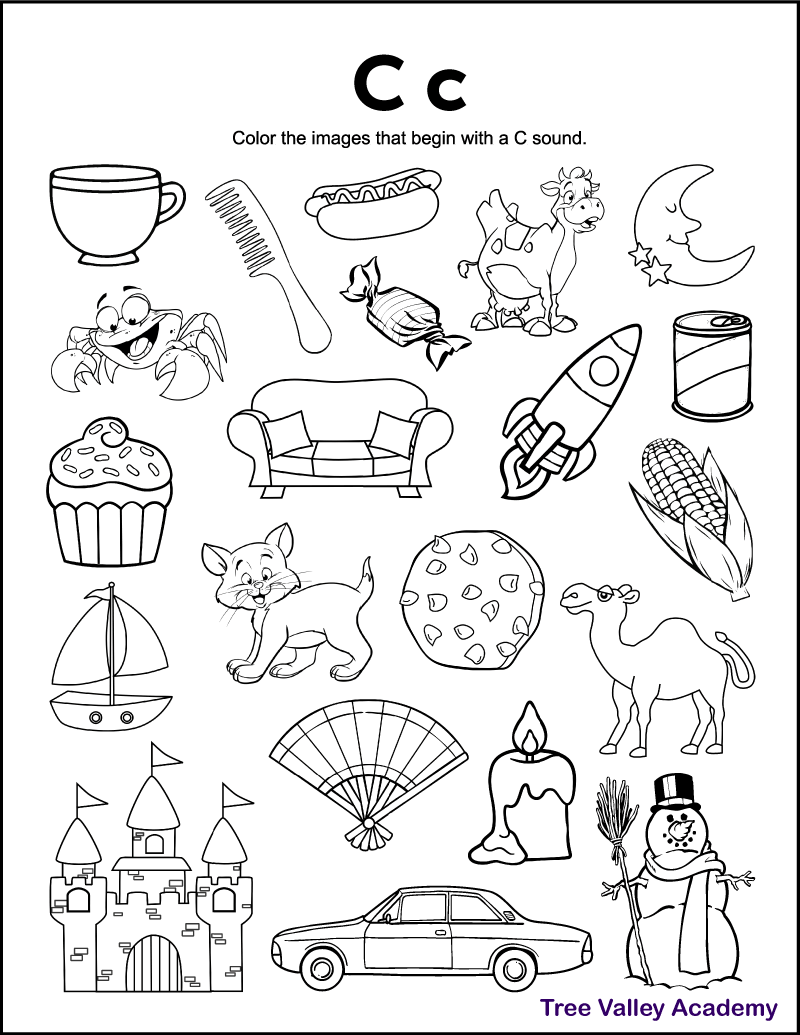 C c

Color the images that begin with a C sound.

Tree Valley Academy