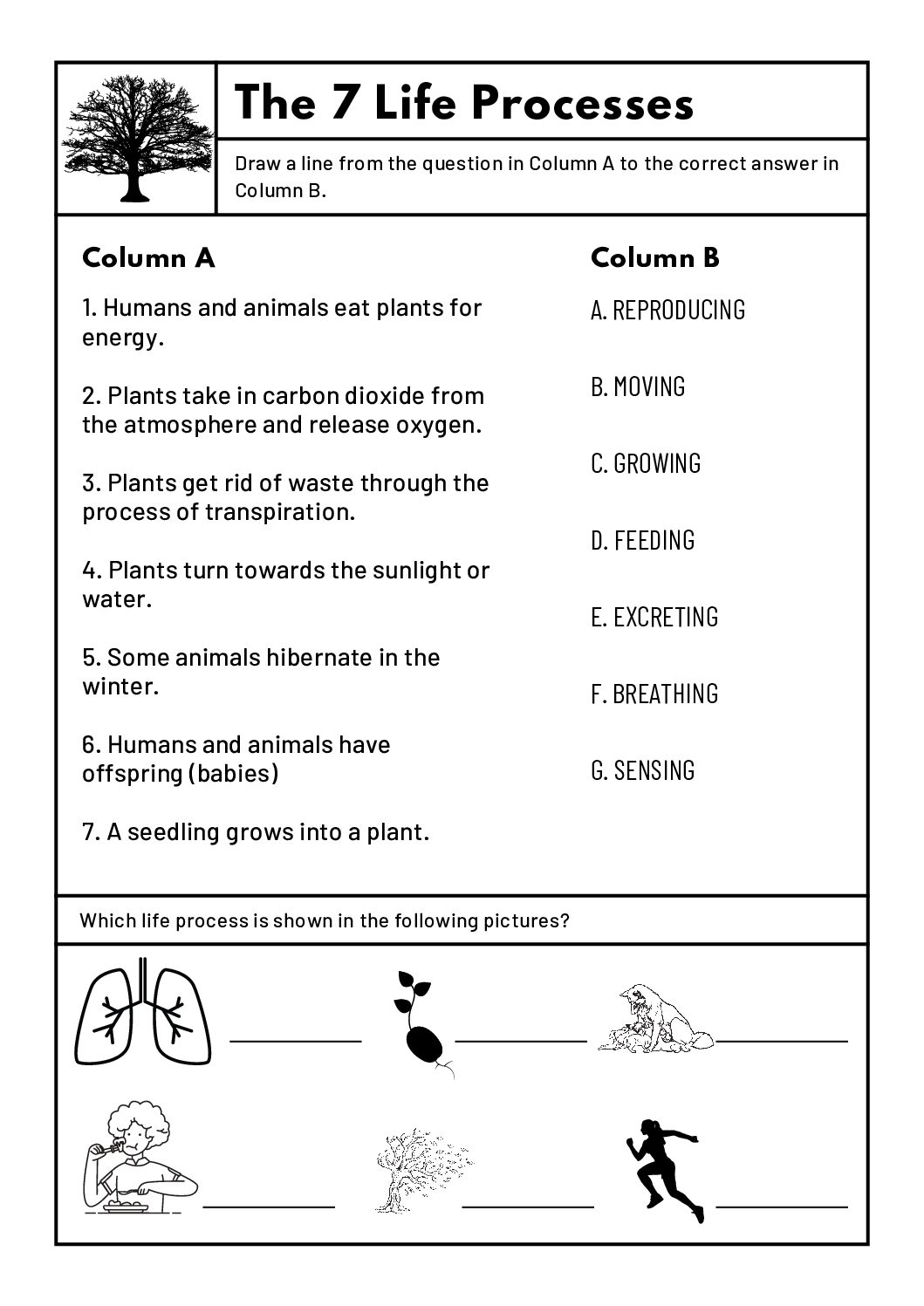 The 7 Life Processes

Draw a line from the question in Column A to the correct answer in Column B.

Column A

1. Humans and animals eat plants for energy.

2. Plants take in carbon dioxide from the atmosphere and release oxygen.

3. Plants get rid of waste through the process of transpiration.

4. Plants turn towards the sunlight or water.

5. Some animals hibernate in the winter.

6. Humans and animals have offspring (babies)

7. A seedling grows into a plant.

Column B

A. REPRODUCING

B. MOVING

C. GROWING

D. FEEDING

E. EXCRETING

F. BREATHING

G. SENSING

Which life process is shown in the following pictures?